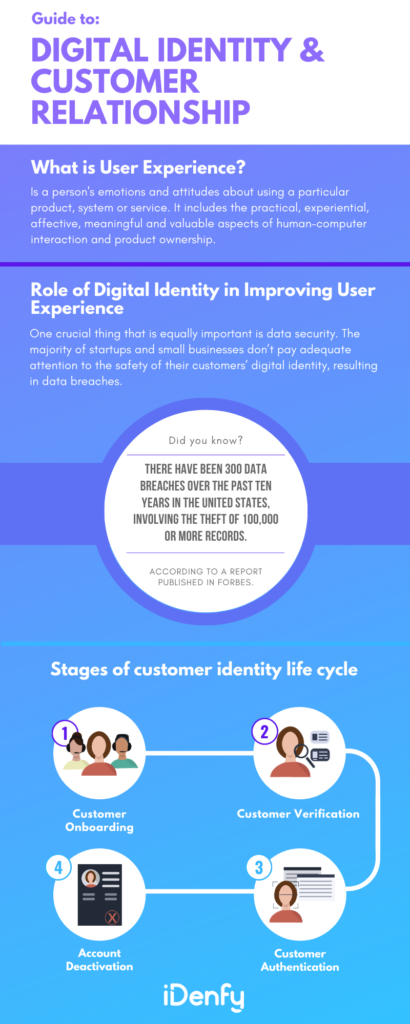 Guide to:

DIGITAL IDENTITY & CUSTOMER RELATIONSHIP

What is User Experience?

Is a person's emotions and attitudes about using a particular product, system or service. It includes the practical, experiential, affective, meaningful and valuable aspects of human-computer interaction and product ownership.

Role of Digital Identity in Improving User Experience

One crucial thing that is equally important is data security. The majority of startups and small businesses don't pay adequate attention to the safety of their customers' digital identity, resulting in data breaches.

Did you know?

THERE HAVE BEEN 300 DATA BREACHES OVER THE PAST TEN YEARS IN THE UNITED STATES, INVOLVING THE THEFT OF 100,000 OR MORE RECORDS.

ACCORDING TO A REPORT PUBLISHED IN FORBES.

Stages of customer identity life cycle

1

Customer Onboarding

2

Customer Verification

3

Customer Authentication

4

Account Deactivation

iDenfy