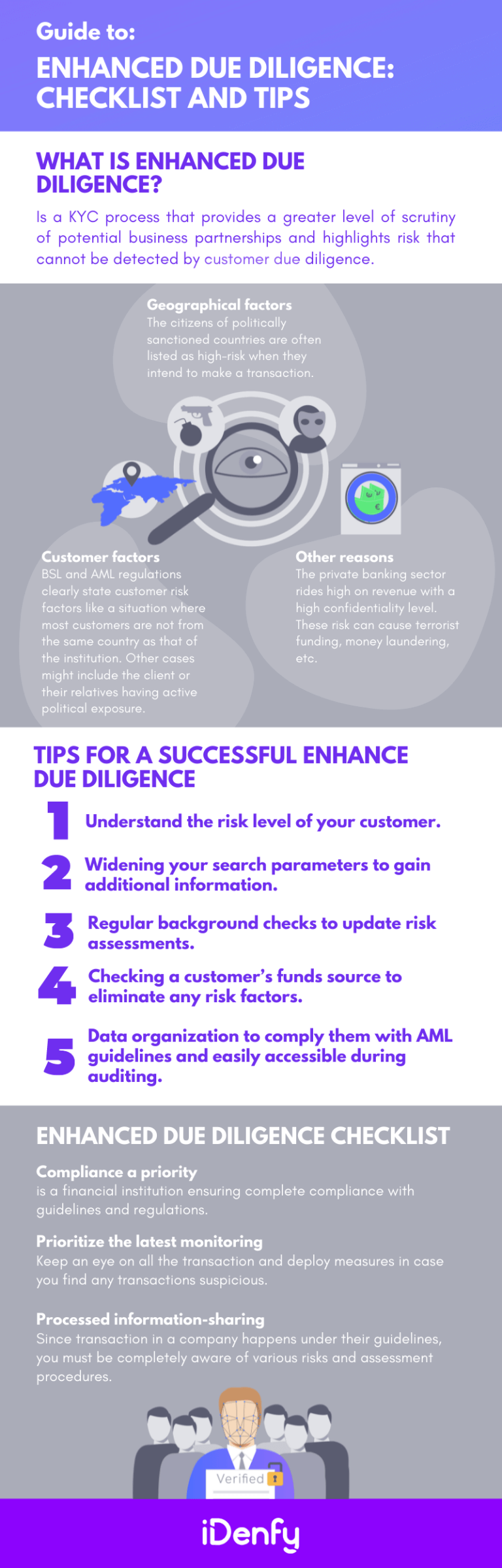 Guide to:

ENHANCED DUE DILIGENCE: CHECKLIST AND TIPS

WHAT IS ENHANCED DUE DILIGENCE?

Is a KYC process that provides a greater level of scrutiny of potential business partnerships and highlights risk that cannot be detected by customer due diligence.

Geographical factors
The citizens of politically sanctioned countries are often listed as high-risk when they intend to make a transaction.

Customer factors
BSL and AML regulations clearly state customer risk factors like a situation where most customers are not from the same country as that of the institution. Other cases might include the client or their relatives having active political exposure.

Other reasons
The private banking sector rides high on revenue with a high confidentiality level. These risk can cause terrorist funding, money laundering, etc.

TIPS FOR A SUCCESSFUL ENHANCE DUE DILIGENCE

1 Understand the risk level of your customer.

2 Widening your search parameters to gain additional information.

3 Regular background checks to update risk assessments.

4 Checking a customer's funds source to eliminate any risk factors.

5 Data organization to comply them with AML guidelines and easily accessible during auditing.

ENHANCED DUE DILIGENCE CHECKLIST

Compliance a priority
is a financial institution ensuring complete compliance with guidelines and regulations.

Prioritize the latest monitoring
Keep an eye on all the transaction and deploy measures in case you find any transactions suspicious.

Processed information-sharing
Since transaction in a company happens under their guidelines, you must be completely aware of various risks and assessment procedures.

Verified

iDenfy