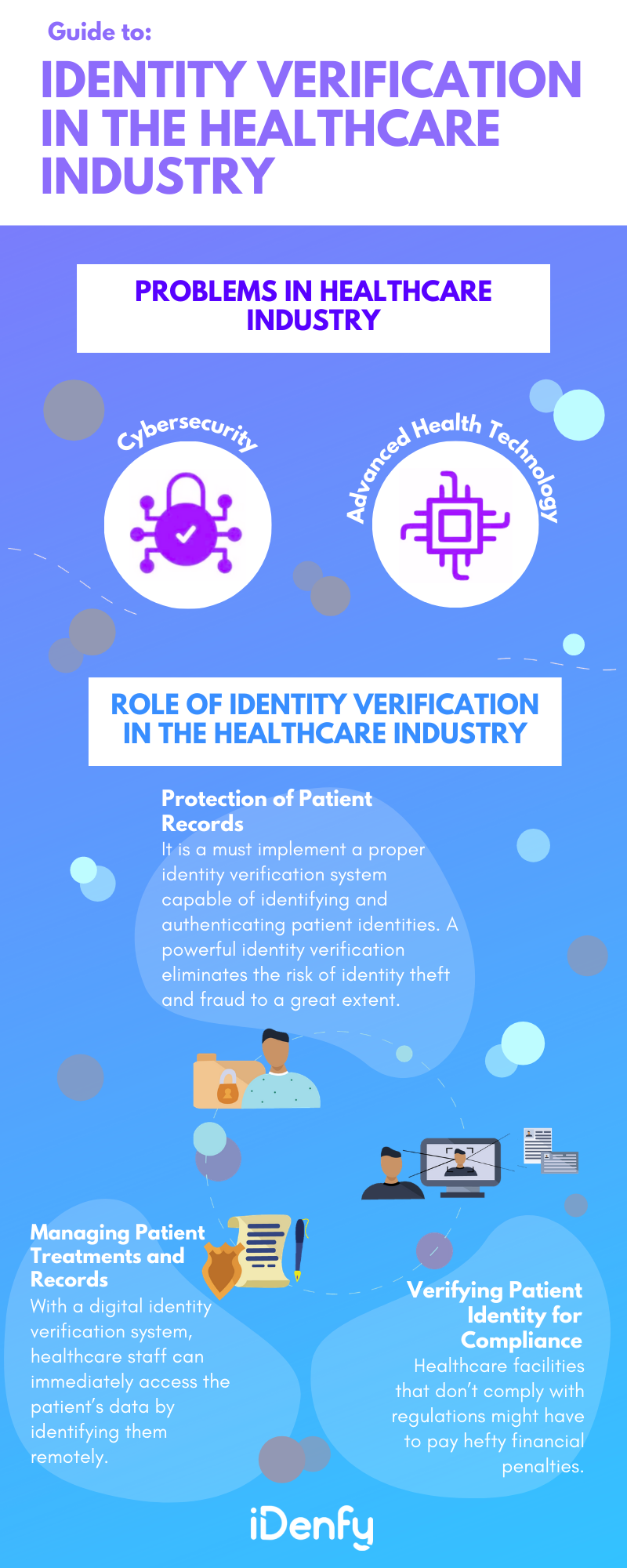 Guide to:

IDENTITY VERIFICATION IN THE HEALTHCARE INDUSTRY

PROBLEMS IN HEALTHCARE INDUSTRY

Cybersecurity

Advanced Health Technology

ROLE OF IDENTITY VERIFICATION IN THE HEALTHCARE INDUSTRY

Protection of Patient Records
It is a must implement a proper identity verification system capable of identifying and authenticating patient identities. A powerful identity verification eliminates the risk of identity theft and fraud to a great extent.

Managing Patient Treatments and Records
With a digital identity verification system, healthcare staff can immediately access the patient's data by identifying them remotely.

Verifying Patient Identity for Compliance
Healthcare facilities that don't comply with regulations might have to pay hefty financial penalties.

iDenfy