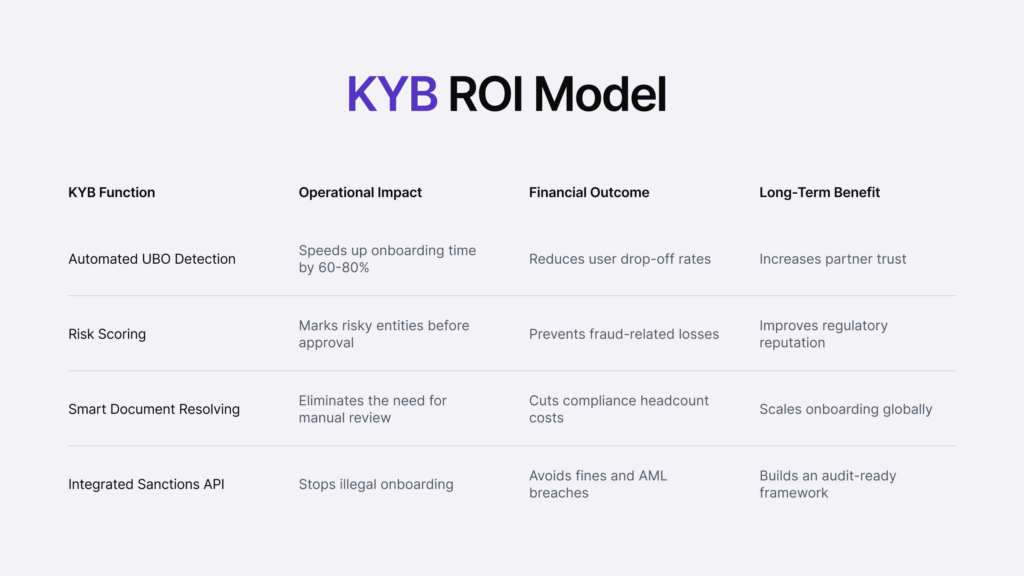 KYB ROI Model

| KYB Function | Operational Impact | Financial Outcome | Long-Term Benefit |
|---|---|---|---|
| Automated UBO Detection | Speeds up onboarding time by 60-80% | Reduces user drop-off rates | Increases partner trust |
| Risk Scoring | Marks risky entities before approval | Prevents fraud-related losses | Improves regulatory reputation |
| Smart Document Resolving | Eliminates the need for manual review | Cuts compliance headcount costs | Scales onboarding globally |
| Integrated Sanctions API | Stops illegal onboarding | Avoids fines and AML breaches | Builds an audit-ready framework |